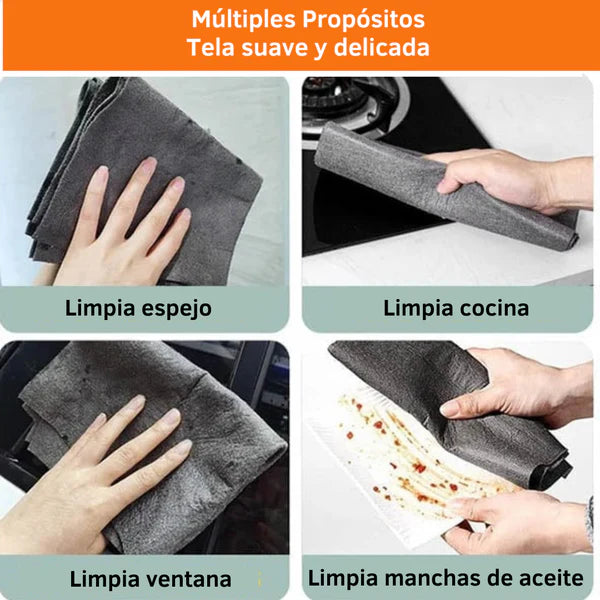 Múltiples Propósitos
Tela suave y delicada

Limpia espejo

Limpia cocina

Limpia ventana

Limpia manchas de aceite