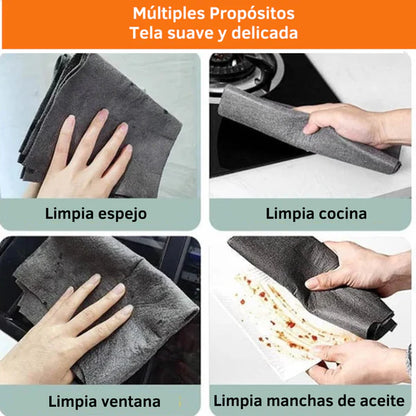 Múltiples Propósitos
Tela suave y delicada

Limpia espejo

Limpia cocina

Limpia ventana

Limpia manchas de aceite